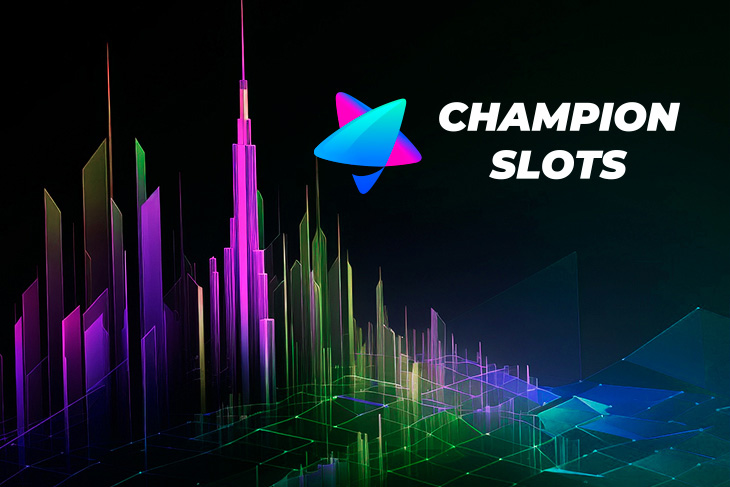 CHAMPION SLOTS